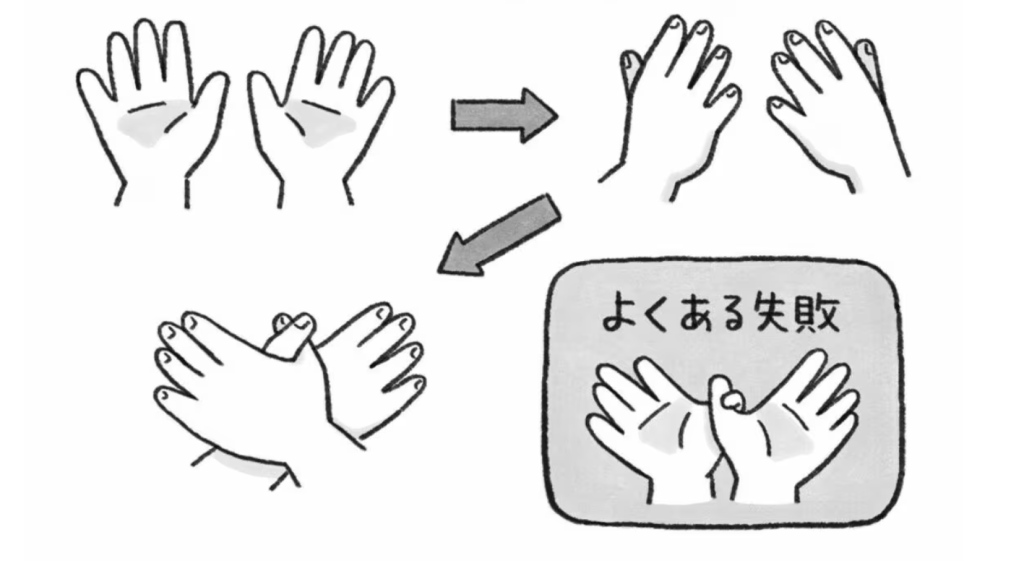 よくある失敗